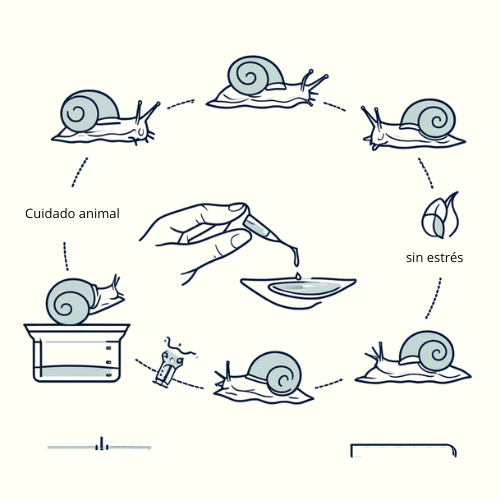 Cuidado animal

sin estrés